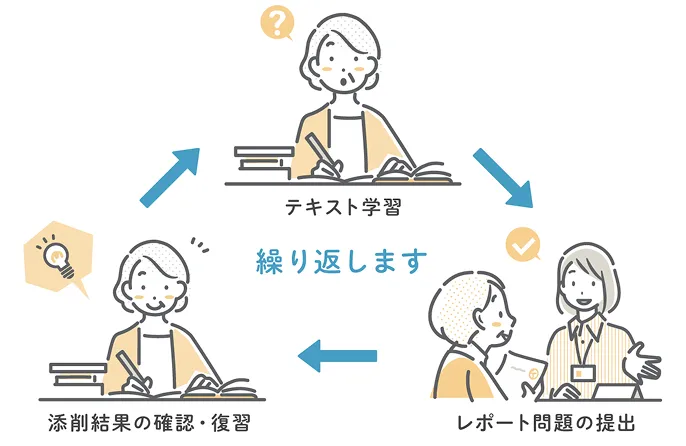 テキスト学習

繰り返します

添削結果の確認・復習

レポート問題の提出